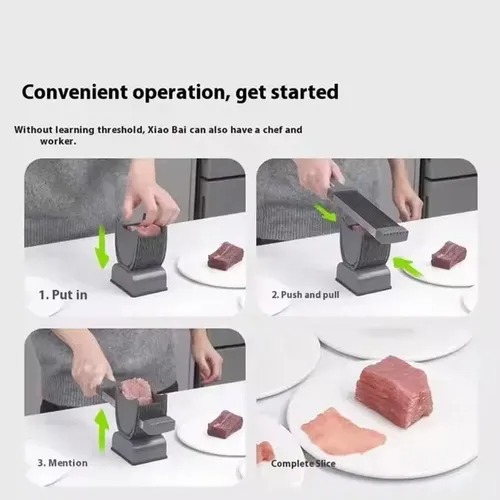 Convenient operation, get started

Without learning threshold, Xiao Bai can also have a chef and worker.

1. Put in

2. Push and pull

3. Mention

Complete Slice